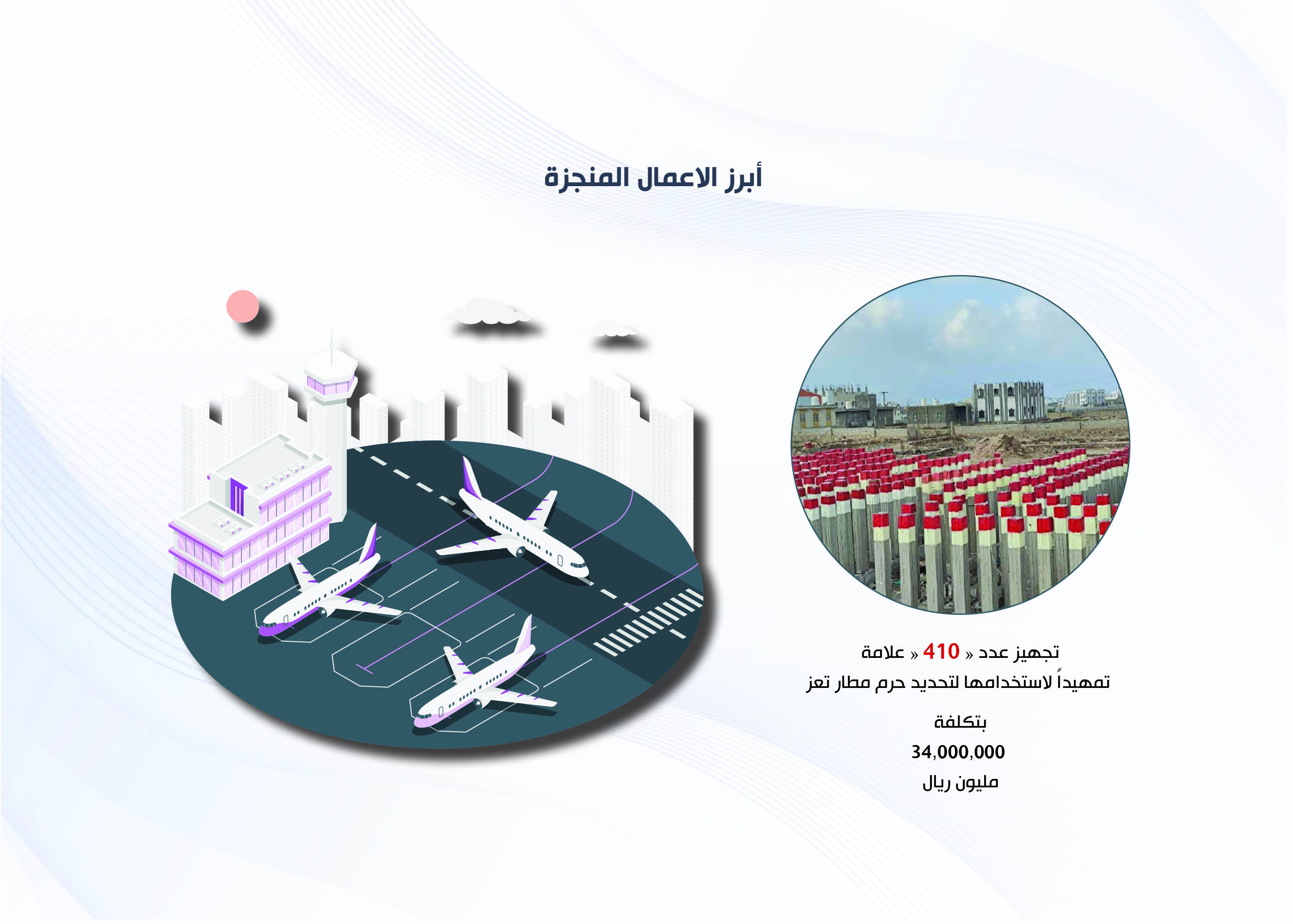 أبرز الاعمال المنجزة

تجهيز عدد « 410 » علامة
تمهيداً لاستخدامها لتحديد حرم مطار تعز

بتكلفة
34,000,000
مليون ريال